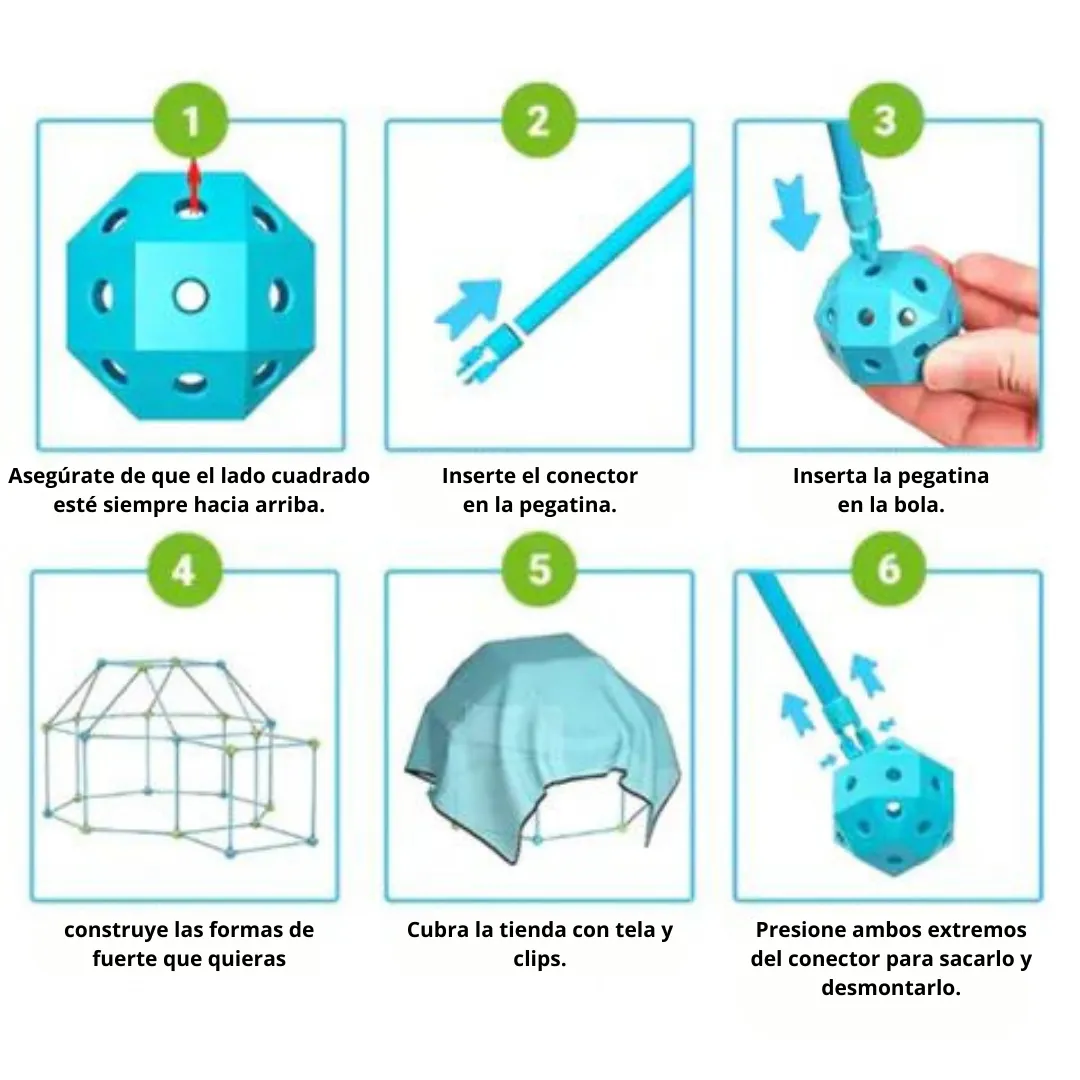 1

Asegúrate de que el lado cuadrado esté siempre hacia arriba.

2

Inserte el conector en la pegatina.

3

Inserta la pegatina en la bola.

4

construye las formas de fuerte que quieras

5

Cubra la tienda con tela y clips.

6

Presione ambos extremos del conector para sacarlo y desmontarlo.